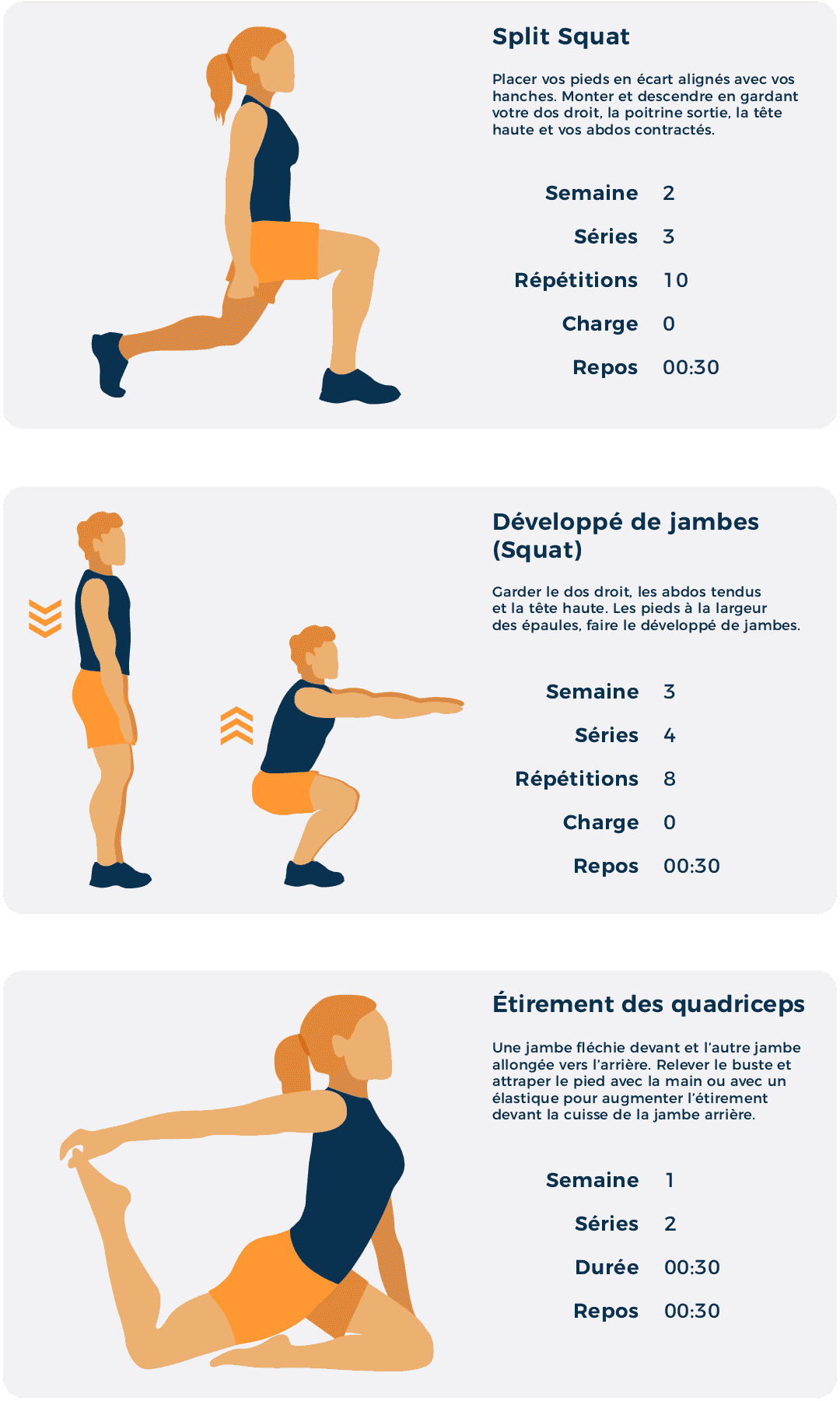 Split Squat

Placer vos pieds en écart alignés avec vos hanches. Monter et descendre en gardant votre dos droit, la poitrine sortie, la tête haute et vos abdos contractés.

Semaine 2
Séries 3
Répétitions 10
Charge 0
Repos 00:30

Développé de jambes (Squat)

Garder le dos droit, les abdos tendus et la tête haute. Les pieds à la largeur des épaules, faire le développé de jambes.

Semaine 3
Séries 4
Répétitions 8
Charge 0
Repos 00:30

Étirement des quadriceps

Une jambe fléchie devant et l'autre jambe allongée vers l'arrière. Relever le buste et attraper le pied avec la main ou avec un élastique pour augmenter l'étirement devant la cuisse de la jambe arrière.

Semaine 1
Séries 2
Durée 00:30
Repos 00:30